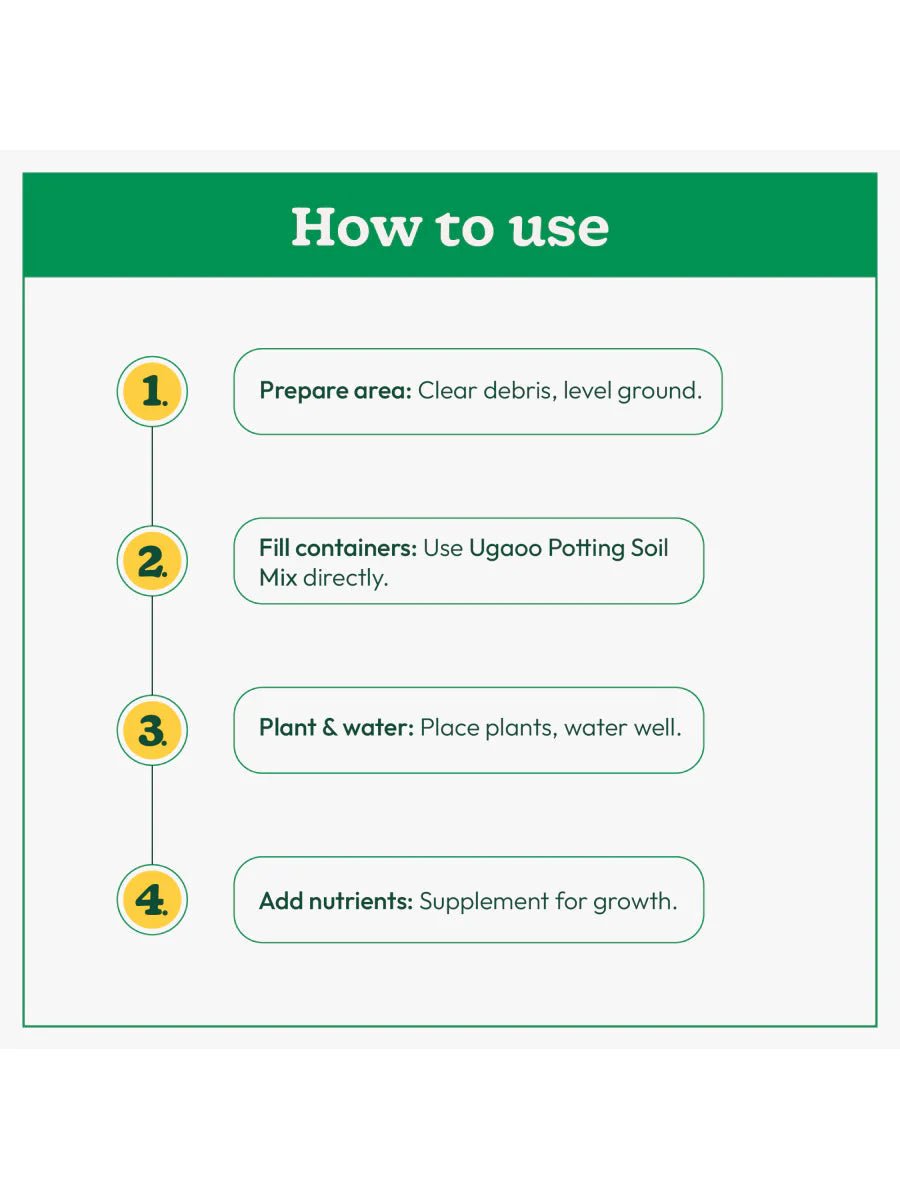 How to use

1. Prepare area: Clear debris, level ground.

2. Fill containers: Use Ugaoo Potting Soil Mix directly.

3. Plant & water: Place plants, water well.

4. Add nutrients: Supplement for growth.